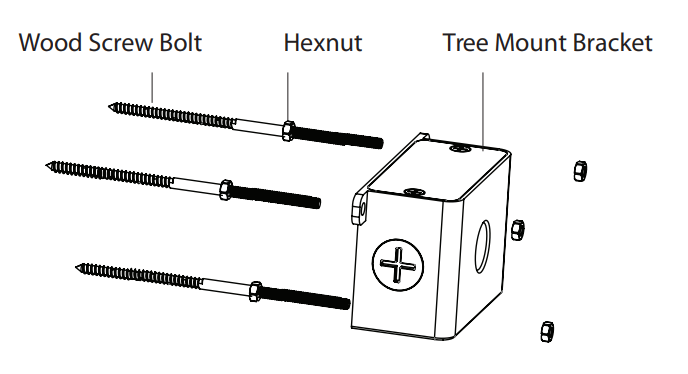 Wood Screw Bolt
Hexnut
Tree Mount Bracket