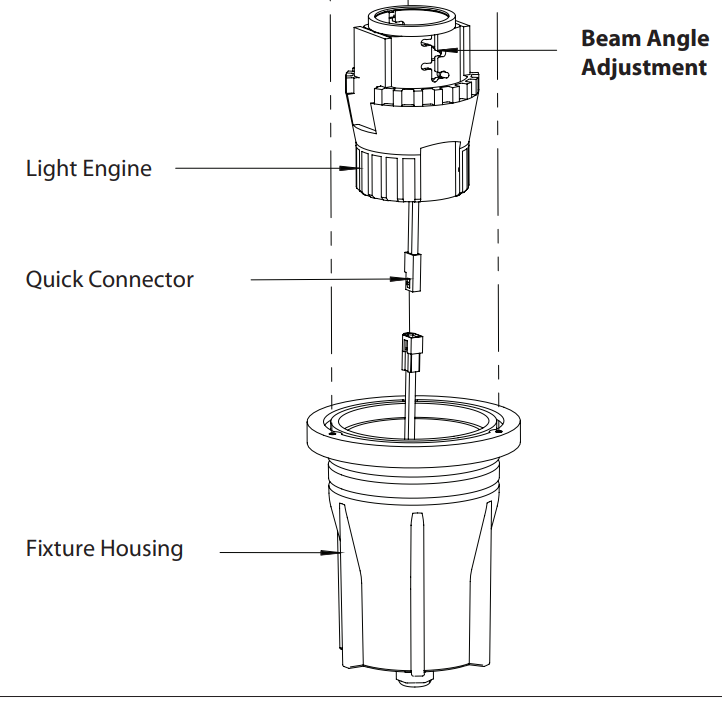 Beam Angle Adjustment

Light Engine

Quick Connector

Fixture Housing